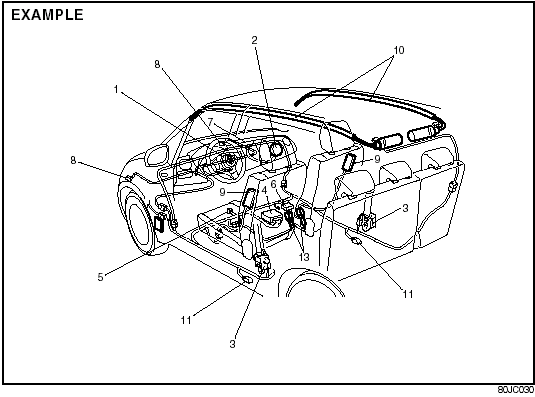 EXAMPLE

2
10
8
1
7
8
9
9
4
6
3
13
5
11
11
3

80JC030