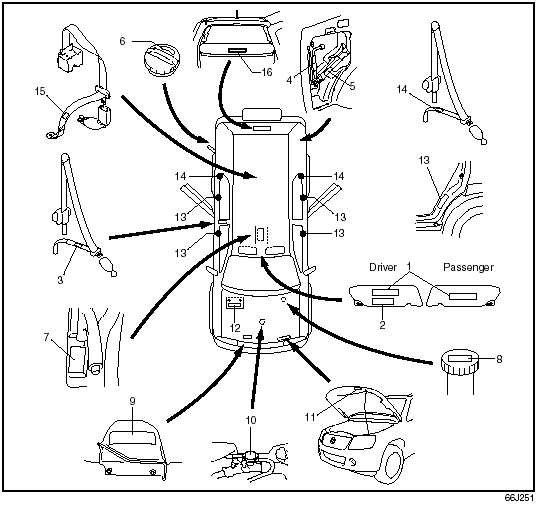 6
16
4
5
15
14
13
14
14
13
13
13
13
3
Driver
1
Passenger
2
12
7
8
9
10
11
66J251